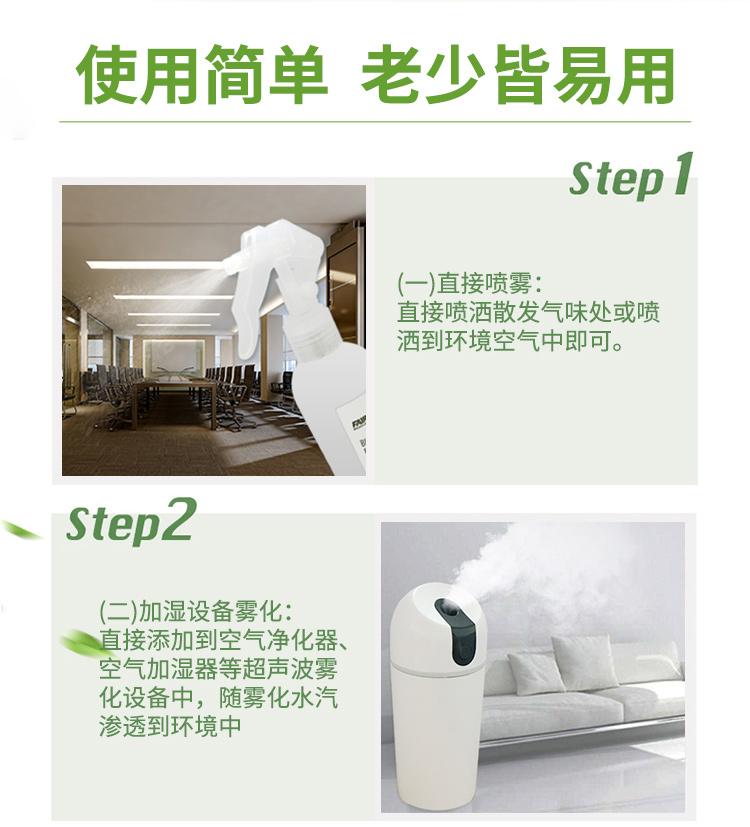 使用简单 老少皆易用

Step1

(一)直接喷雾：
直接喷洒散发气味处或喷洒到环境空气中即可。

Step2

(二)加湿设备雾化：
直接添加到空气净化器、空气加湿器等超声波雾化设备中，随雾化水汽渗透到环境中